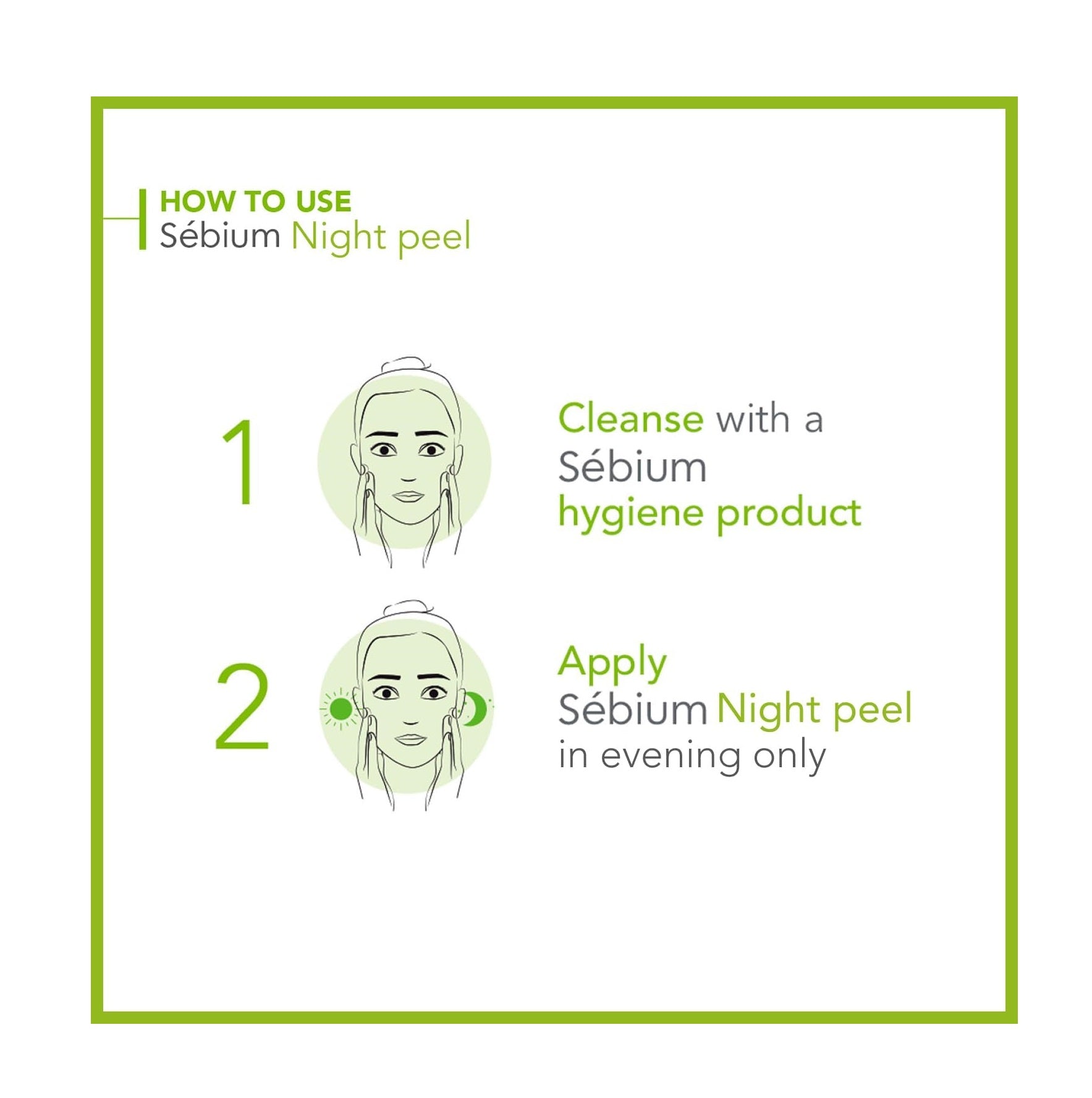 HOW TO USE
Sébium Night peel

1

Cleanse with a Sébium hygiene product

2

Apply Sébium Night peel in evening only